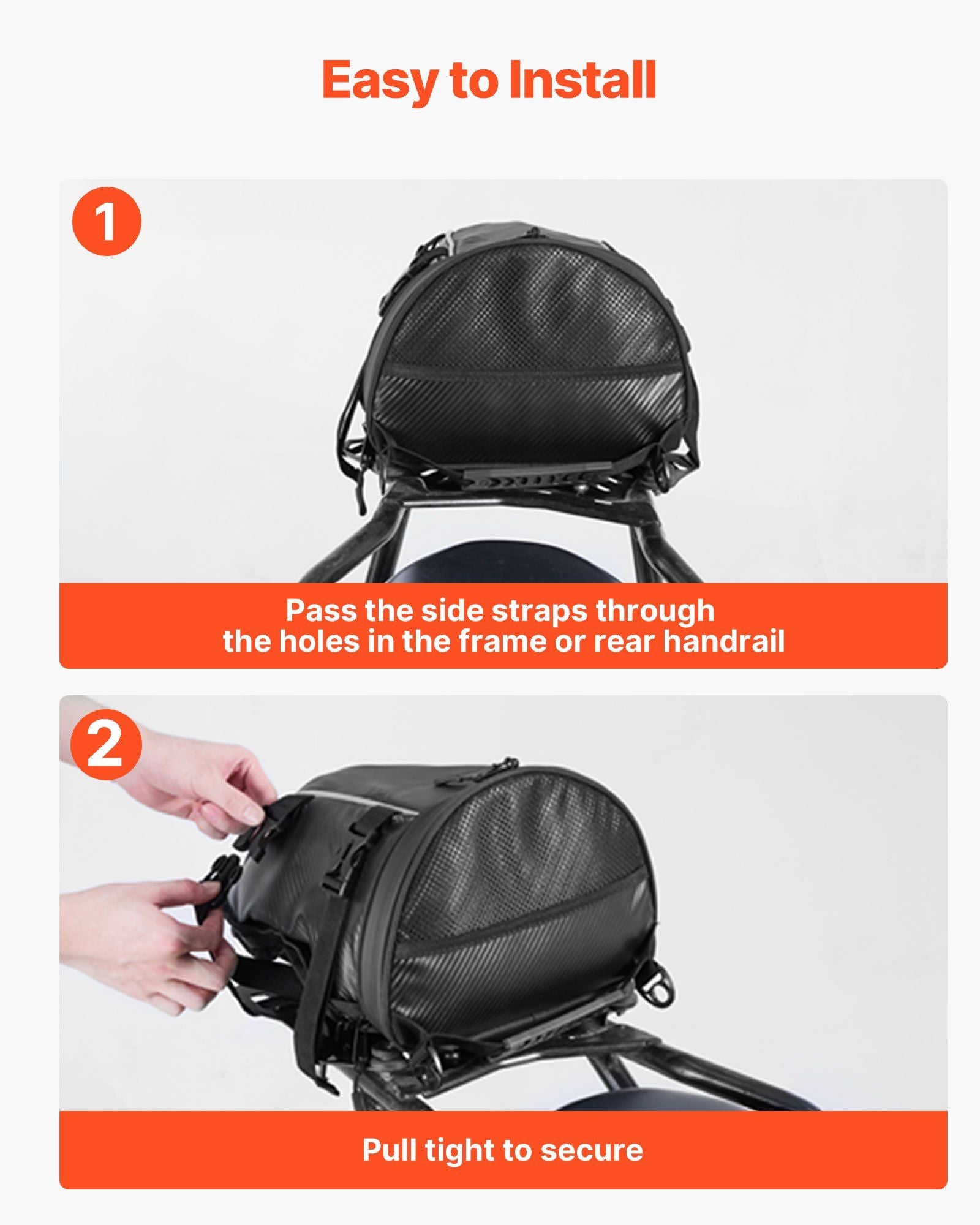 Easy to Install

1

Pass the side straps through the holes in the frame or rear handrail

2

Pull tight to secure