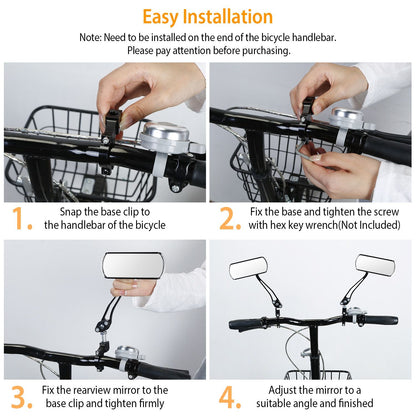 Easy Installation

Note: Need to be installed on the end of the bicycle handlebar.
Please pay attention before purchasing.

1. Snap the base clip to the handlebar of the bicycle

2. Fix the base and tighten the screw with hex key wrench(Not Included)

3. Fix the rearview mirror to the base clip and tighten firmly

4. Adjust the mirror to a suitable angle and finished